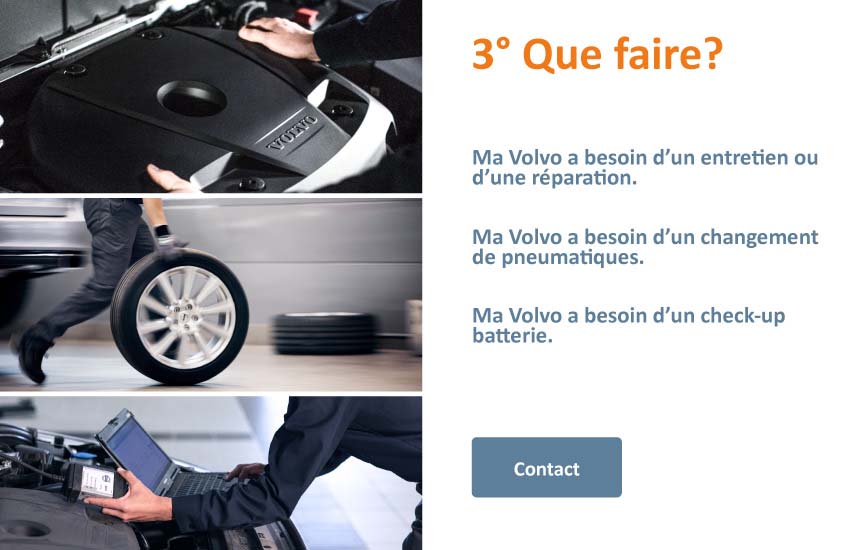 VOLVO

3° Que faire?

Ma Volvo a besoin d'un entretien ou d'une réparation.

Ma Volvo a besoin d'un changement de pneumatiques.

Ma Volvo a besoin d'un check-up batterie.

Contact